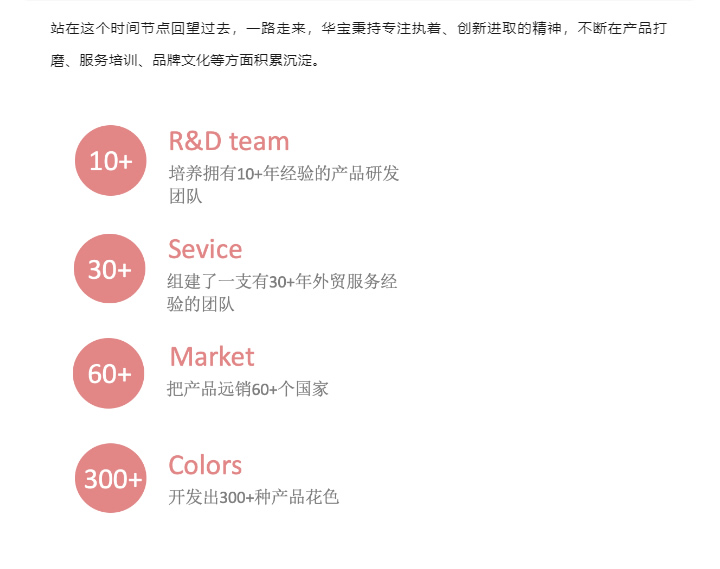 站在这个时间节点回望过去，一路走来，华宝秉持专注执着、创新进取的精神，不断在产品打磨、服务培训、品牌文化等方面积累沉淀。

10+

R&D team

培养拥有10+年经验的产品研发团队

30+

Sevice

组建了一支有30+年外贸服务经验的团队

60+

Market

把产品远销60+个国家

300+

Colors

开发出300+种产品花色